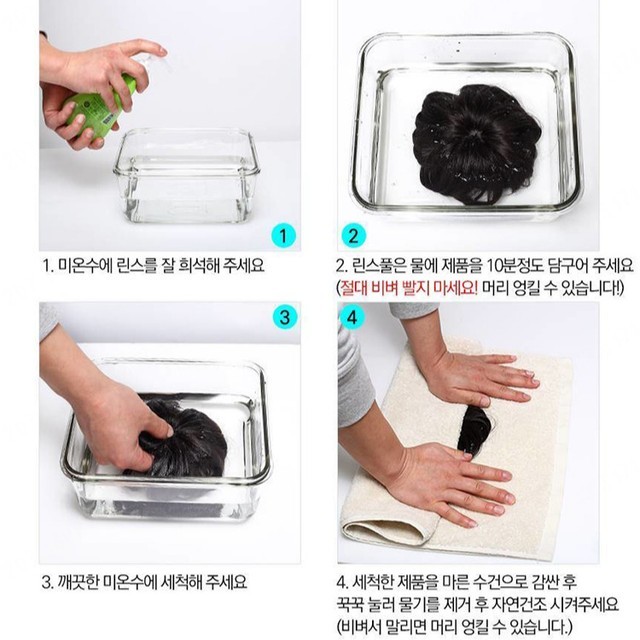 1

1. 미온수에 린스를 잘 희석해 주세요

2

2. 린스풀은 물에 제품을 10분정도 담구어 주세요
(절대 비벼 빨지 마세요! 머리 엉킬 수 있습니다!)

3

3. 깨끗한 미온수에 세척해 주세요

4

4. 세척한 제품을 마른 수건으로 감싼 후
꾹꾹 눌러 물기를 제거 후 자연건조 시켜주세요
(비벼서 말리면 머리 엉킬 수 있습니다.)