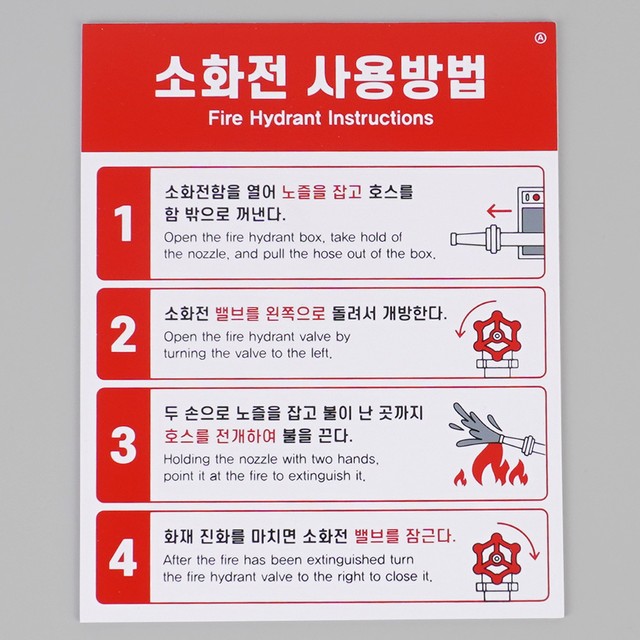 Ⓐ

소화전 사용방법
Fire Hydrant Instructions

1
소화전함을 열어 노즐을 잡고 호스를 함 밖으로 꺼낸다.
Open the fire hydrant box, take hold of the nozzle, and pull the hose out of the box.

2
소화전 밸브를 왼쪽으로 돌려서 개방한다.
Open the fire hydrant valve by turning the valve to the left.

3
두 손으로 노즐을 잡고 불이 난 곳까지 호스를 전개하여 불을 끈다.
Holding the nozzle with two hands, point it at the fire to extinguish it.

4
화재 진화를 마치면 소화전 밸브를 잠근다.
After the fire has been extinguished turn the fire hydrant valve to the right to close it.